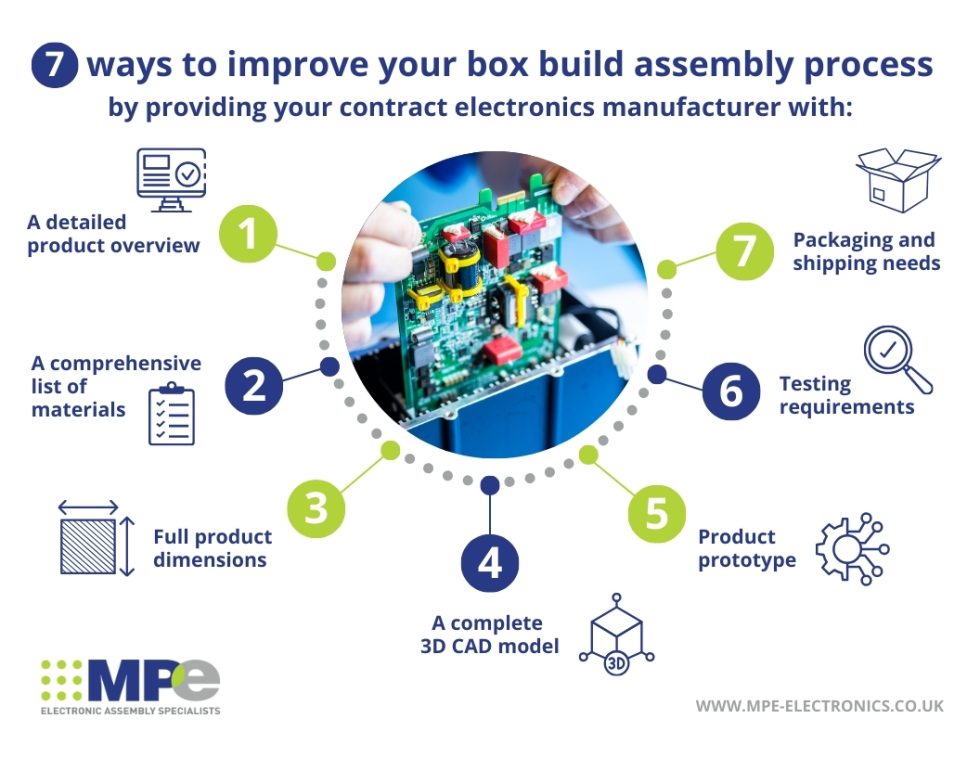 7 ways to improve your box build assembly process
by providing your contract electronics manufacturer with:

1
A detailed product overview

2
A comprehensive list of materials

3
Full product dimensions

4
A complete 3D CAD model

3D

5
Product prototype

6
Testing requirements

7
Packaging and shipping needs

MPe
ELECTRONIC ASSEMBLY SPECIALISTS

WWW.MPE-ELECTRONICS.CO.UK